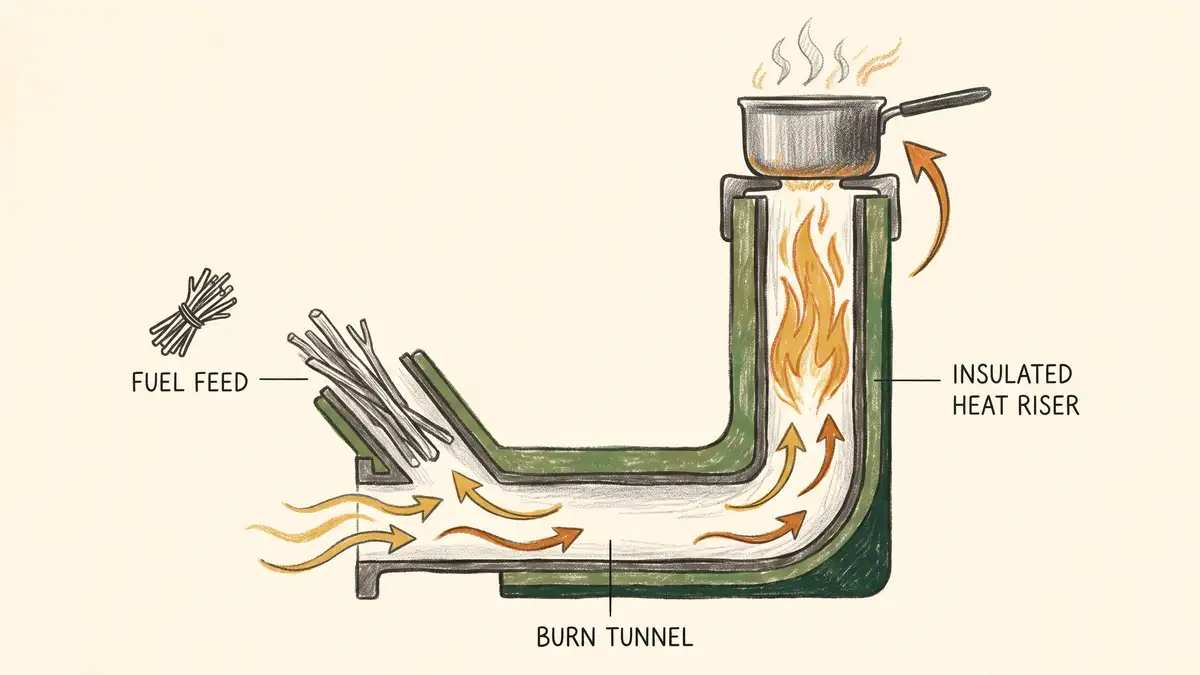 FUEL FEED

INSULATED
HEAT RISER

BURN TUNNEL