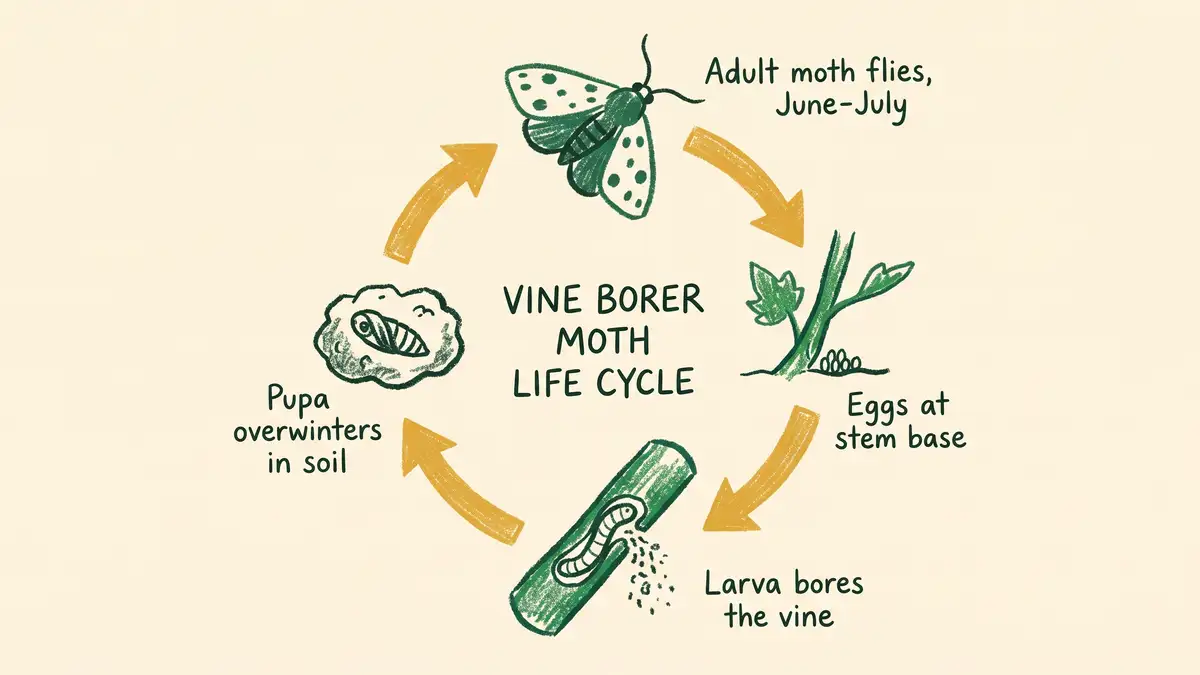 VINE BORER MOTH LIFE CYCLE

Adult moth flies, June-July

Eggs at stem base

Larva bores the vine

Pupa overwinters in soil