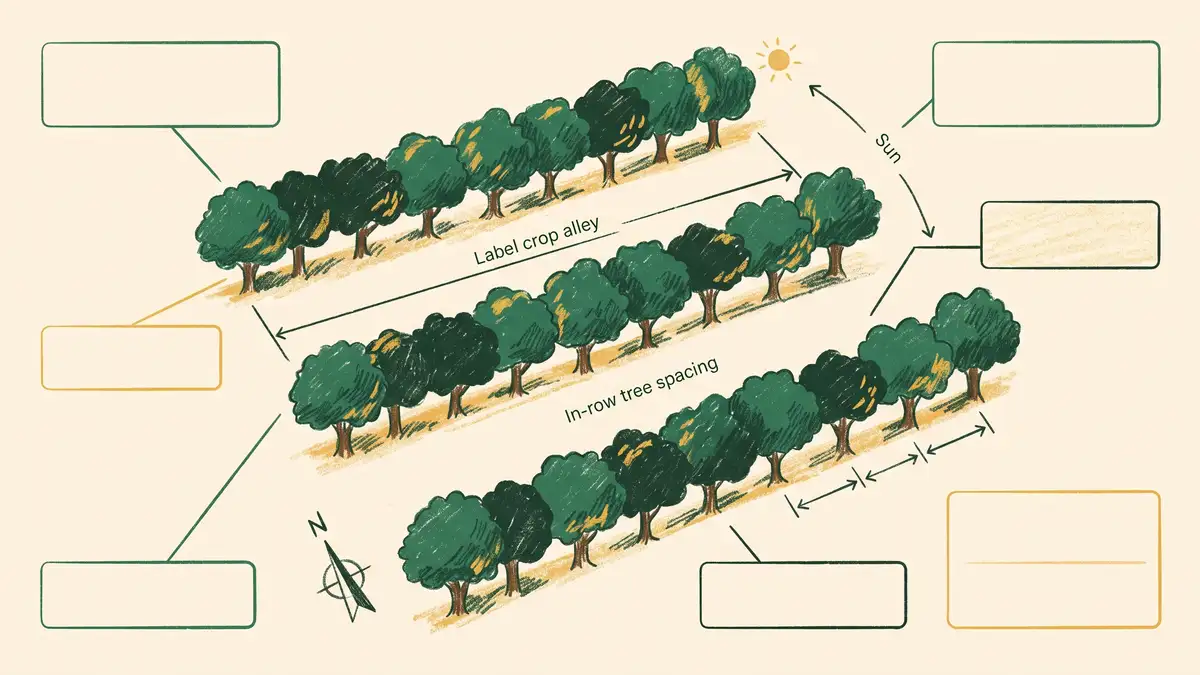 Sun

Label crop alley

In-row tree spacing

N