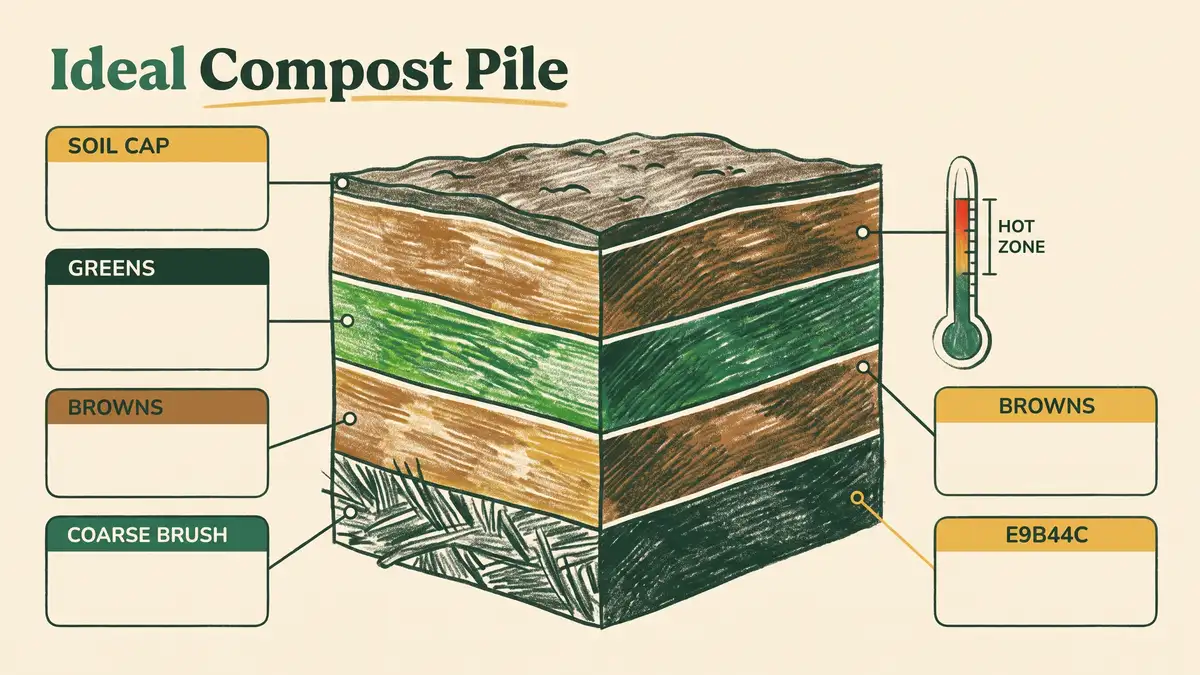 Ideal Compost Pile

SOIL CAP

GREENS

BROWNS

COARSE BRUSH

HOT ZONE

BROWNS

E9B44C