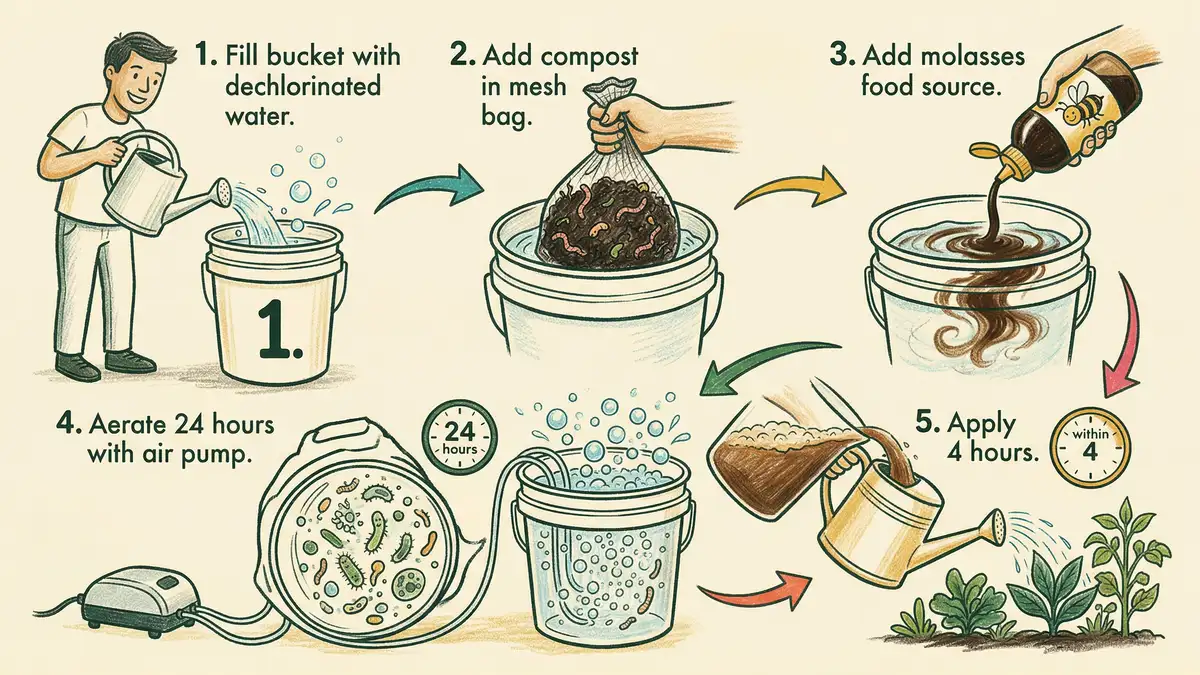 1. Fill bucket with dechlorinated water.

1.

2. Add compost in mesh bag.

3. Add molasses food source.

4. Aerate 24 hours with air pump.

24 hours

5. Apply 4 hours.

within 4