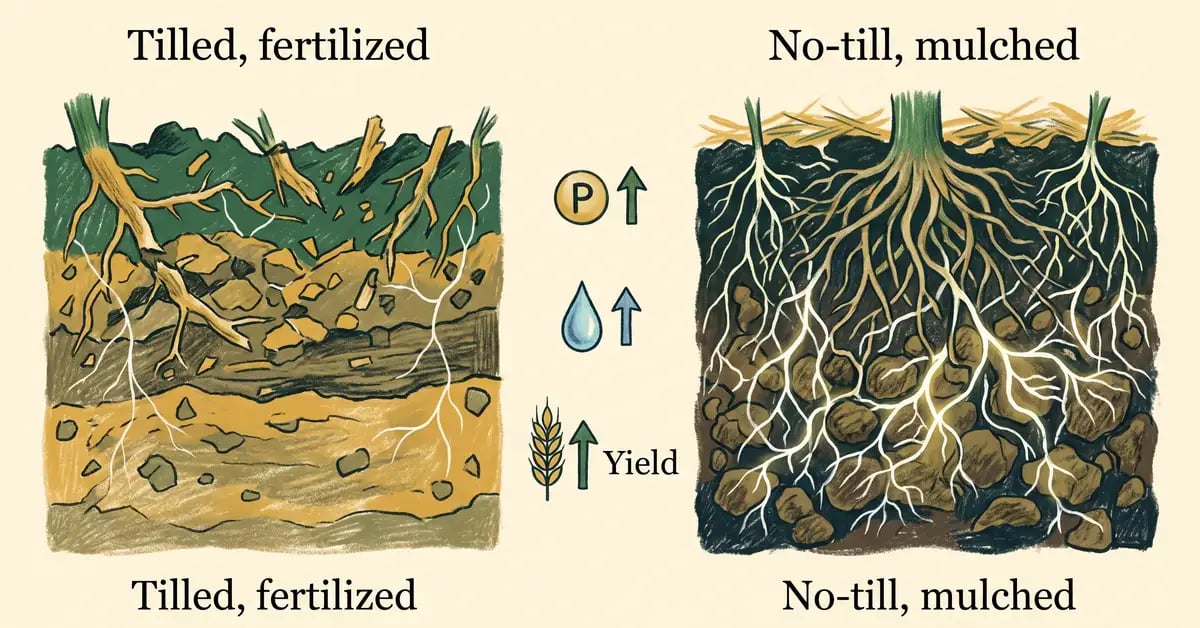 Tilled, fertilized

No-till, mulched

P

Yield

Tilled, fertilized

No-till, mulched